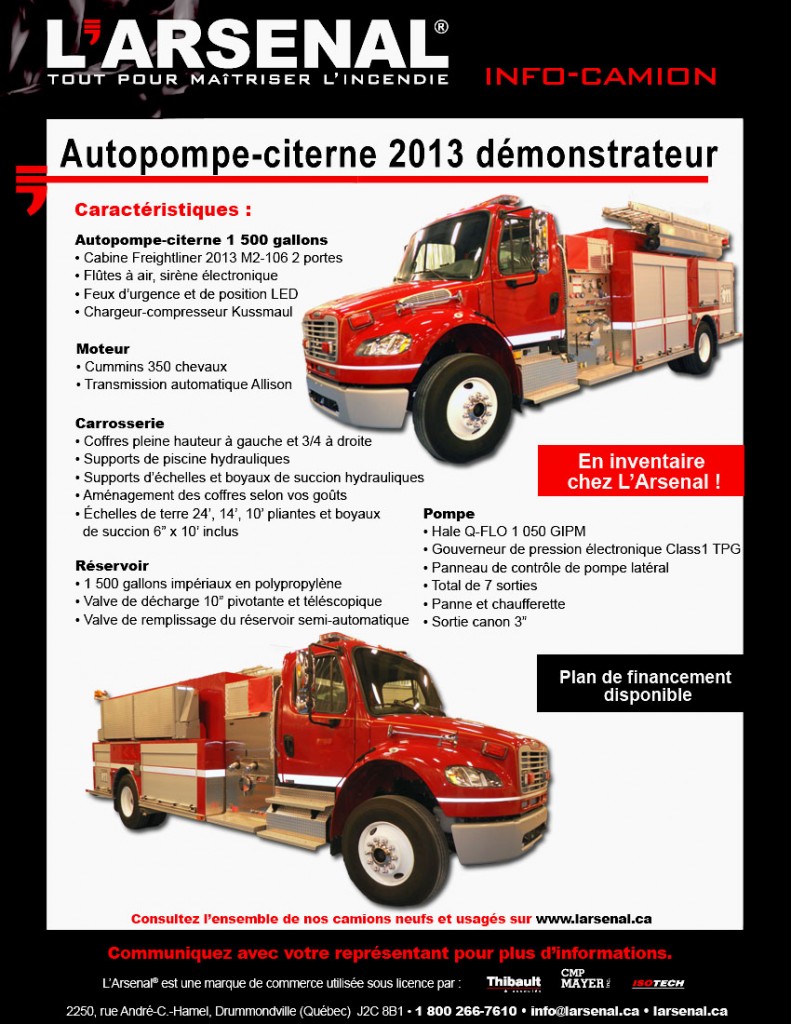 L'ARSENAL®
TOUT POUR MAÎTRISER L'INCENDIE

INFO-CAMION

Autopompe-citerne 2013 démonstrateur

Caractéristiques :

Autopompe-citerne 1 500 gallons
• Cabine Freightliner 2013 M2-106 2 portes
• Flûtes à air, sirène électronique
• Feux d'urgence et de position LED
• Chargeur-compresseur Kussmaul

Moteur
• Cummins 350 chevaux
• Transmission automatique Allison

Carrosserie
• Coffres pleine hauteur à gauche et 3/4 à droite
• Supports de piscine hydrauliques
• Supports d'échelles et boyaux de succion hydrauliques
• Aménagement des coffres selon vos goûts
• Échelles de terre 24', 14', 10' pliantes et boyaux de succion 6" x 10' inclus

Réservoir
• 1 500 gallons impériaux en polypropylène
• Valve de décharge 10" pivotante et téléscopique
• Valve de remplissage du réservoir semi-automatique

En inventaire chez L'Arsenal !

Pompe
• Hale Q-FLO 1 050 GIPM
• Gouverneur de pression électronique Class1 TPG
• Panneau de contrôle de pompe latéral
• Total de 7 sorties
• Panne et chaufferette
• Sortie canon 3"

Plan de financement disponible

Consultez l'ensemble de nos camions neufs et usagés sur www.larsenal.ca

Communiquez avec votre représentant pour plus d'informations.

L'Arsenal® est une marque de commerce utilisée sous licence par : Thibault CMP MAYER ISOTECH

2250, rue André-C.-Hamel, Drummondville (Québec) J2C 8B1 • 1 800 266-7610 • info@larsenal.ca • larsenal.ca