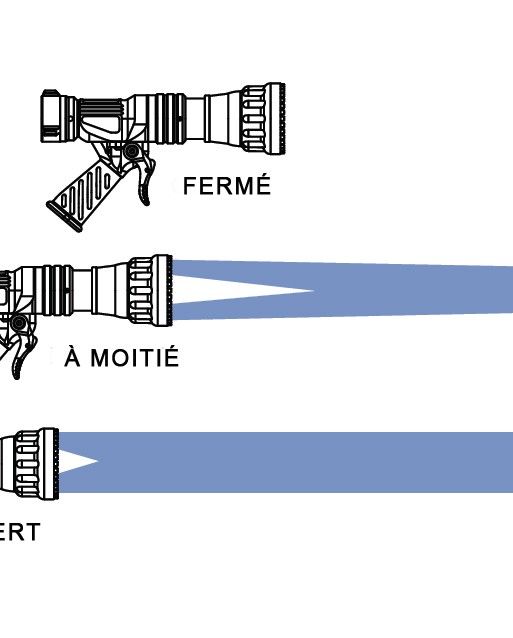 FERMÉ

À MOITIÉ

ERT