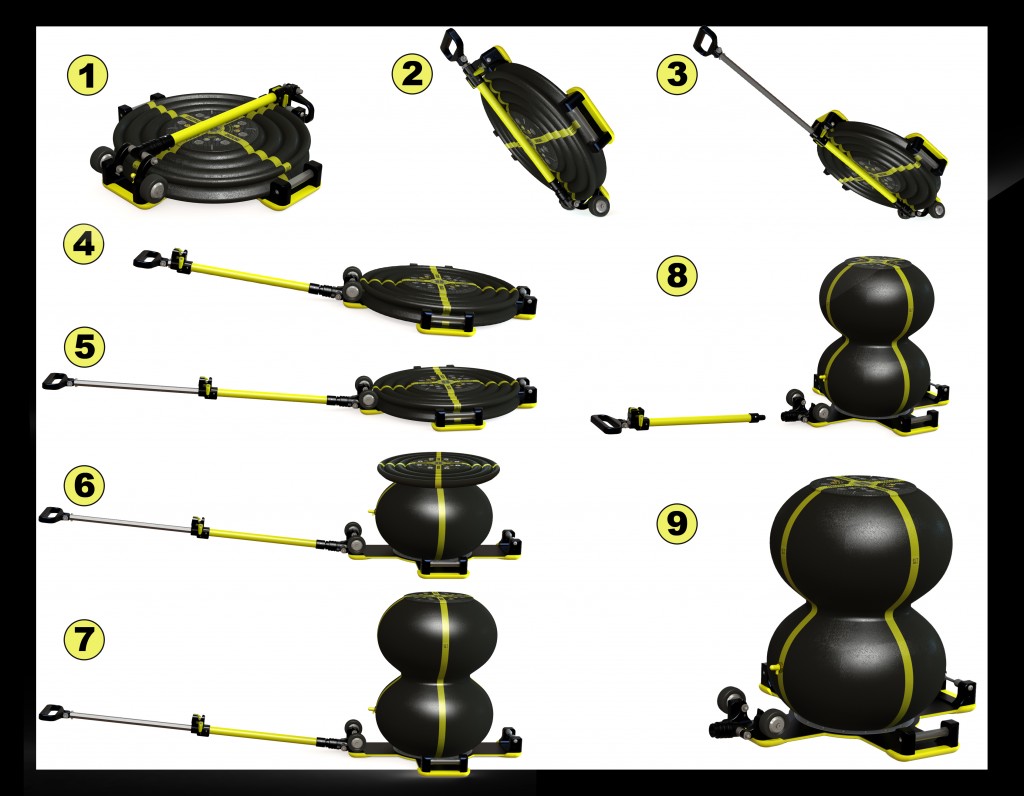 1
2
3
4
5
6
7
8
9