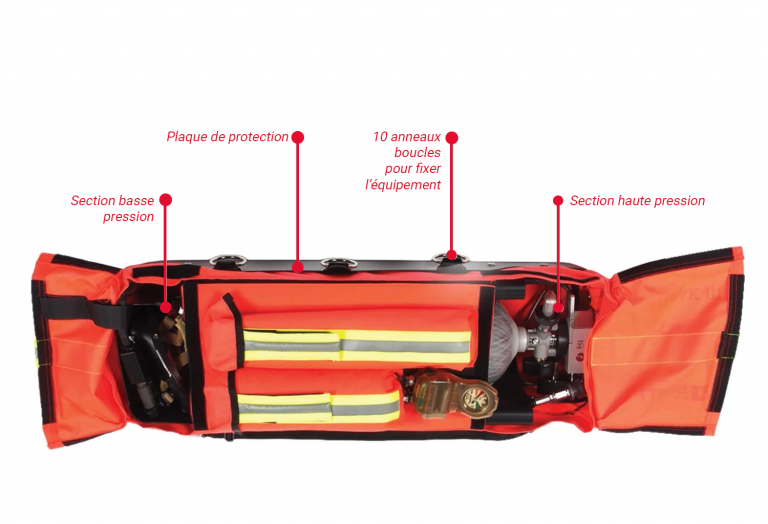 Plaque de protection

10 anneaux boucles pour fixer l'équipement

Section basse pression

Section haute pression